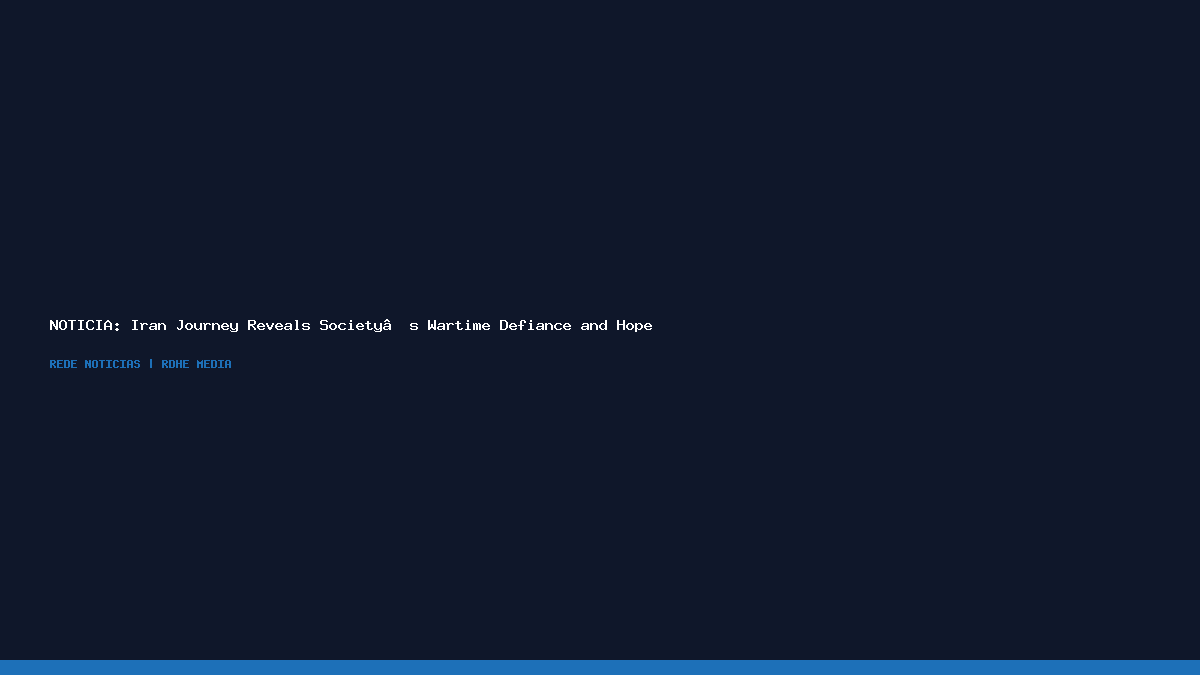 NOTICIA: Iran Journey Reveals Societyâ  s Wartime Defiance and Hope

REDE NOTICIAS | RDHE MEDIA